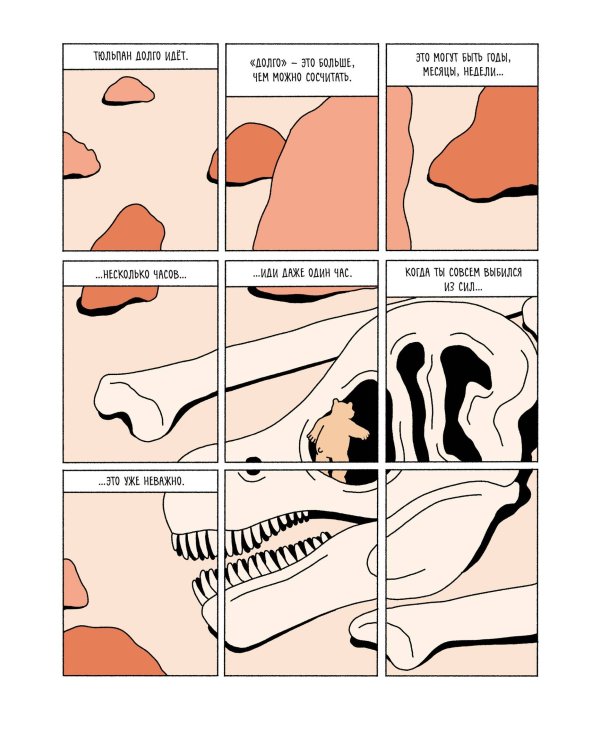 ТЮЛЬПАН ДОЛГО ИДЁТ.

«ДОЛГО» – ЭТО БОЛЬШЕ, ЧЕМ МОЖНО СОСЧИТАТЬ.

ЭТО МОГУТ БЫТЬ ГОДЫ, МЕСЯЦЫ, НЕДЕЛИ...

...НЕСКОЛЬКО ЧАСОВ...

...ИЛИ ДАЖЕ ОДИН ЧАС.

КОГДА ТЫ СОВСЕМ ВЫБИЛСЯ ИЗ СИЛ...

...ЭТО УЖЕ НЕВАЖНО.