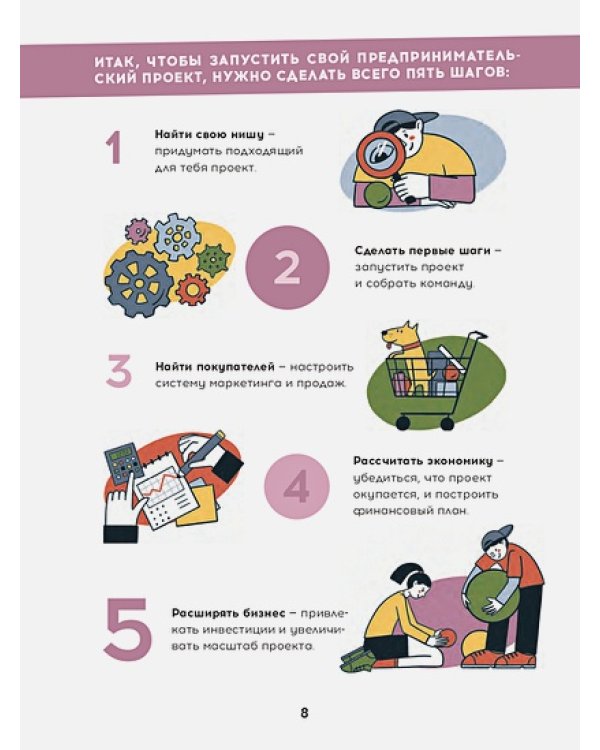 ИТАК, ЧТОБЫ ЗАПУСТИТЬ СВОЙ ПРЕДПРИНИМАТЕЛЬСКИЙ ПРОЕКТ, НУЖНО СДЕЛАТЬ ВСЕГО ПЯТЬ ШАГОВ:

1

Найти свою нишу – придумать подходящий для тебя проект.

2

Сделать первые шаги – запустить проект и собрать команду.

3

Найти покупателей – настроить систему маркетинга и продаж.

4

Рассчитать экономику – убедиться, что проект окупается, и построить финансовый план.

5

Расширять бизнес – привлекать инвестиции и увеличивать масштаб проекта.

8