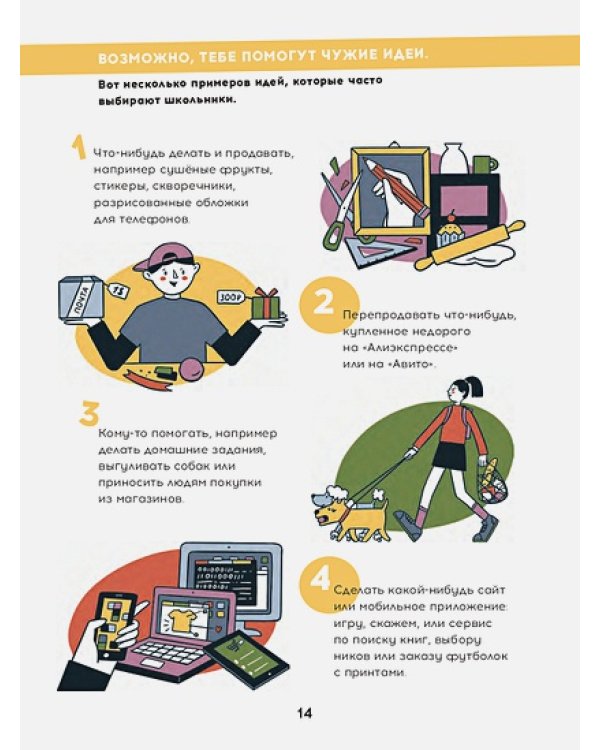 ВОЗМОЖНО, ТЕБЕ ПОМОГУТ ЧУЖИЕ ИДЕИ.

Вот несколько примеров идей, которые часто выбирают школьники.

1 Что-нибудь делать и продавать, например сушёные фрукты, стикеры, скворечники, разрисованные обложки для телефонов.

ПОЧТА

1$

300Р

2 Перепродавать что-нибудь, купленное недорого на «Алиэкспрессе» или на «Авито».

3 Кому-то помогать, например делать домашние задания, выгуливать собак или приносить людям покупки из магазинов.

4 Сделать какой-нибудь сайт или мобильное приложение: игру, скажем, или сервис по поиску книг, выбору ников или заказу футболок с принтами.

14