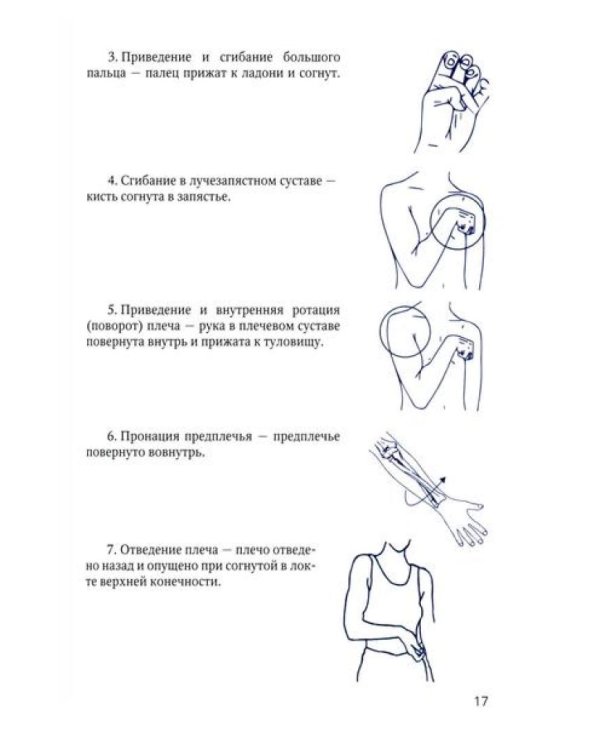 3. Приведение и сгибание большого пальца — палец прижат к ладони и согнут.

4. Сгибание в лучезапястном суставе — кисть согнута в запястье.

5. Приведение и внутренняя ротация (поворот) плеча — рука в плечевом суставе повернута внутрь и прижата к туловищу.

6. Пронация предплечья — предплечье повернуто вовнутрь.

7. Отведение плеча — плечо отведено назад и опущено при согнутой в локте верхней конечности.

17