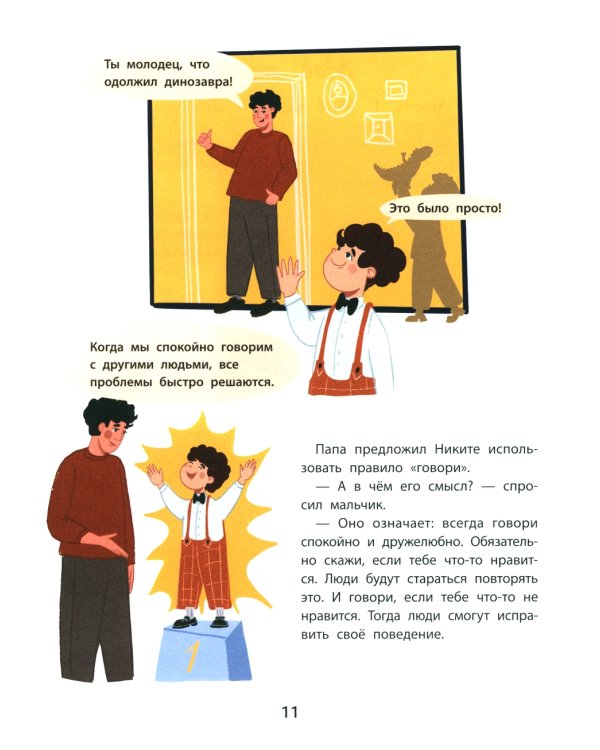 Ты молодец, что одолжил динозавра!

Это было просто!

Когда мы спокойно говорим с другими людьми, все проблемы быстро решаются.

1

Папа предложил Никите использовать правило «говори».

— А в чём его смысл? — спросил мальчик.

— Оно означает: всегда говори спокойно и дружелюбно. Обязательно скажи, если тебе что-то нравится. Люди будут стараться повторять это. И говори, если тебе что-то не нравится. Тогда люди смогут исправить своё поведение.

11