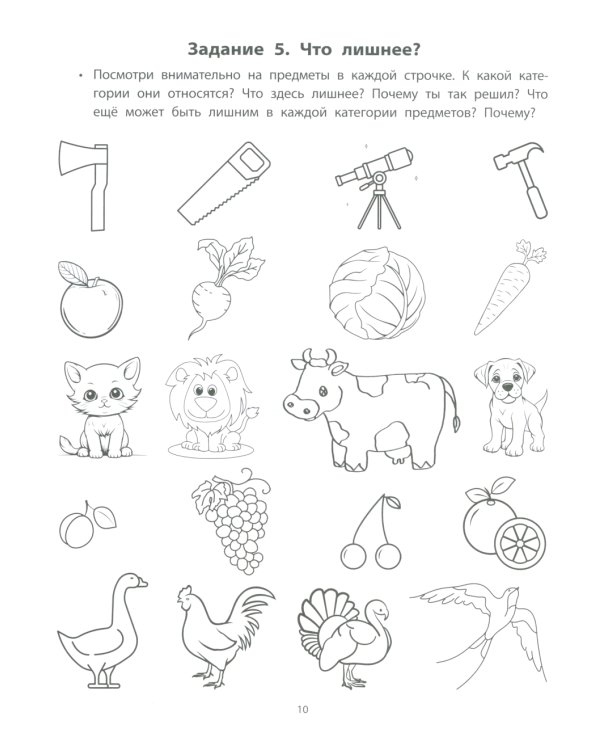 Задание 5. Что лишнее?

• Посмотри внимательно на предметы в каждой строчке. К какой категории они относятся? Что здесь лишнее? Почему ты так решил? Что ещё может быть лишним в каждой категории предметов? Почему?

10