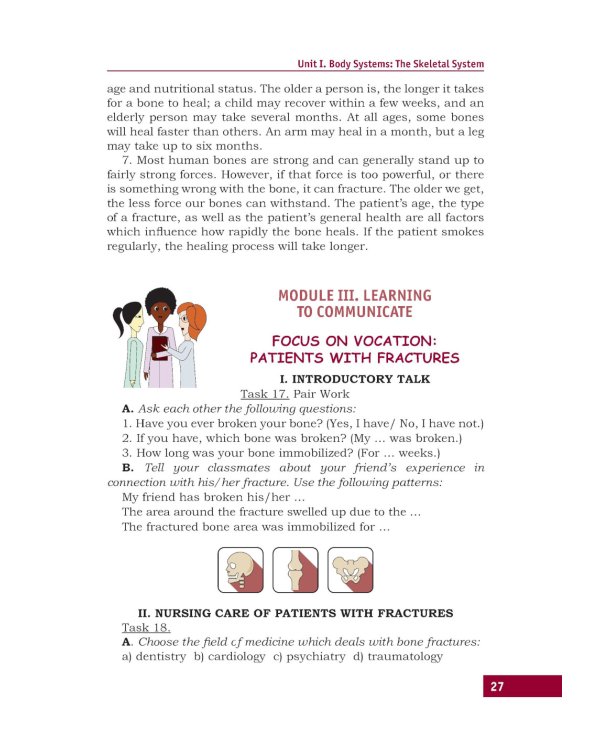 Unit I. Body Systems: The Skeletal System

age and nutritional status. The older a person is, the longer it takes for a bone to heal; a child may recover within a few weeks, and an elderly person may take several months. At all ages, some bones will heal faster than others. An arm may heal in a month, but a leg may take up to six months.

7. Most human bones are strong and can generally stand up to fairly strong forces. However, if that force is too powerful, or there is something wrong with the bone, it can fracture. The older we get, the less force our bones can withstand. The patient's age, the type of a fracture, as well as the patient's general health are all factors which influence how rapidly the bone heals. If the patient smokes regularly, the healing process will take longer.

MODULE III. LEARNING TO COMMUNICATE

FOCUS ON VOCATION: PATIENTS WITH FRACTURES

I. INTRODUCTORY TALK

Task 17. Pair Work

A. Ask each other the following questions:

1. Have you ever broken your bone? (Yes, I have/ No, I have not.)

2. If you have, which bone was broken? (My ... was broken.)

3. How long was your bone immobilized? (For ... weeks.)

B. Tell your classmates about your friend's experience in connection with his/her fracture. Use the following patterns:

My friend has broken his/her ...

The area around the fracture swelled up due to the ...

The fractured bone area was immobilized for ...

II. NURSING CARE OF PATIENTS WITH FRACTURES

Task 18.

A. Choose the field cf medicine which deals with bone fractures:

a) dentistry b) cardiology c) psychiatry d) traumatology

27