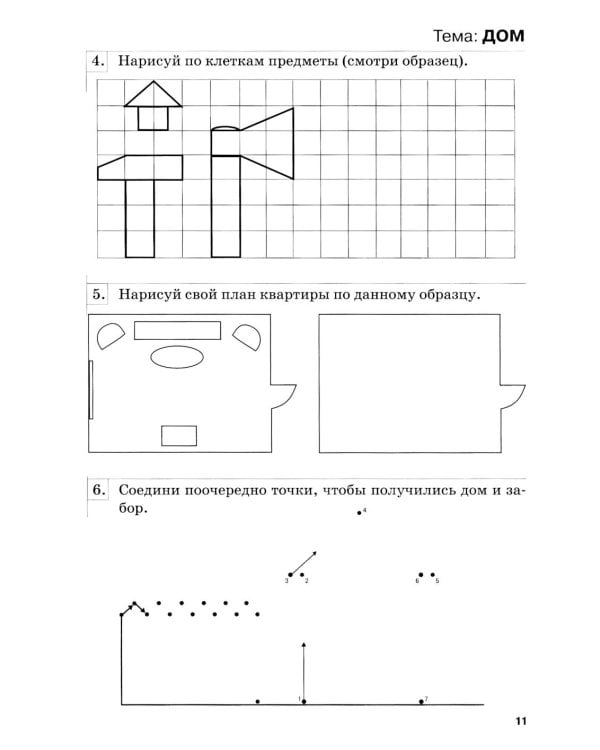 Тема: ДОМ

4. Нарисуй по клеткам предметы (смотри образец).

5. Нарисуй свой план квартиры по данному образцу.

6. Соедини поочередно точки, чтобы получились дом и забор.

4

3 2

6 5

1

7

11