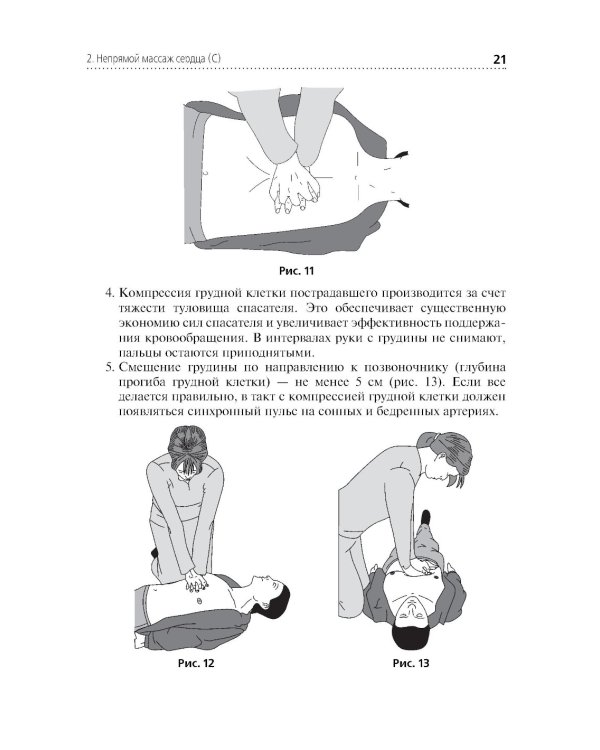 2. Непрямой массаж сердца (С)

21

Рис. 11

4. Компрессия грудной клетки пострадавшего производится за счет тяжести туловища спасателя. Это обеспечивает существенную экономию сил спасателя и увеличивает эффективность поддержания кровообращения. В интервалах руки с грудины не снимают, пальцы остаются приподнятыми.

5. Смещение грудины по направлению к позвоночнику (глубина прогиба грудной клетки) — не менее 5 см (рис. 13). Если все делается правильно, в такт с компрессией грудной клетки должен появляться синхронный пульс на сонных и бедренных артериях.

Рис. 12

Рис. 13