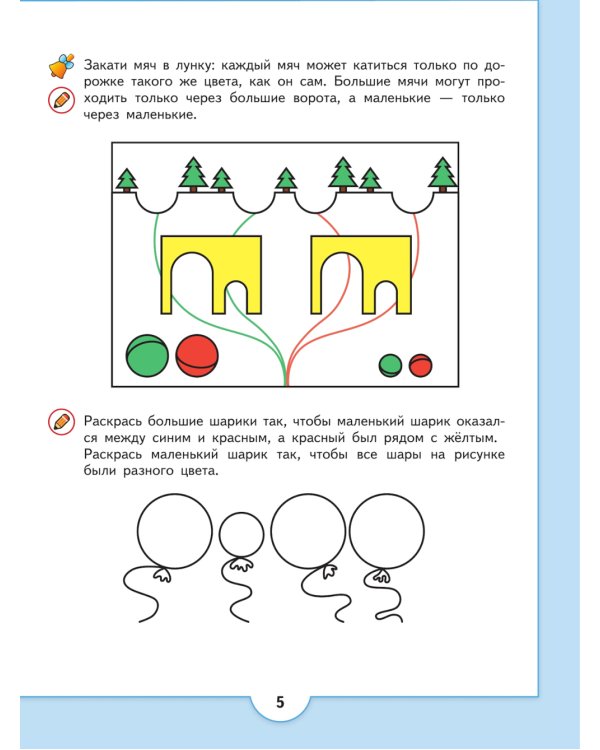 Закати мяч в лунку: каждый мяч может катиться только по дорожке такого же цвета, как он сам. Большие мячи могут проходить только через большие ворота, а маленькие — только через маленькие.

Раскрась большие шарики так, чтобы маленький шарик оказался между синим и красным, а красный был рядом с жёлтым. Раскрась маленький шарик так, чтобы все шары на рисунке были разного цвета.

5