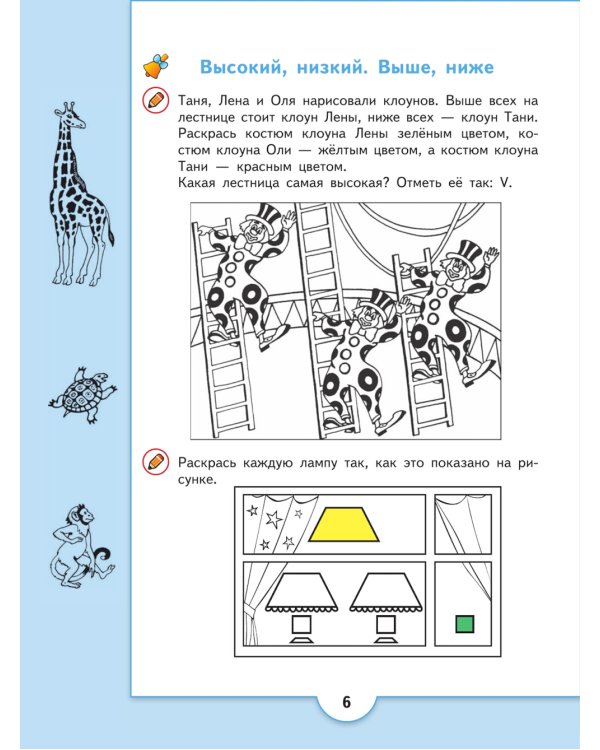 Высокий, низкий. Выше, ниже

Таня, Лена и Оля нарисовали клоунов. Выше всех на лестнице стоит клоун Лены, ниже всех — клоун Тани. Раскрась костюм клоуна Лены зелёным цветом, костюм клоуна Оли — жёлтым цветом, а костюм клоуна Тани — красным цветом.
Какая лестница самая высокая? Отметь её так: V.

Раскрась каждую лампу так, как это показано на рисунке.

6