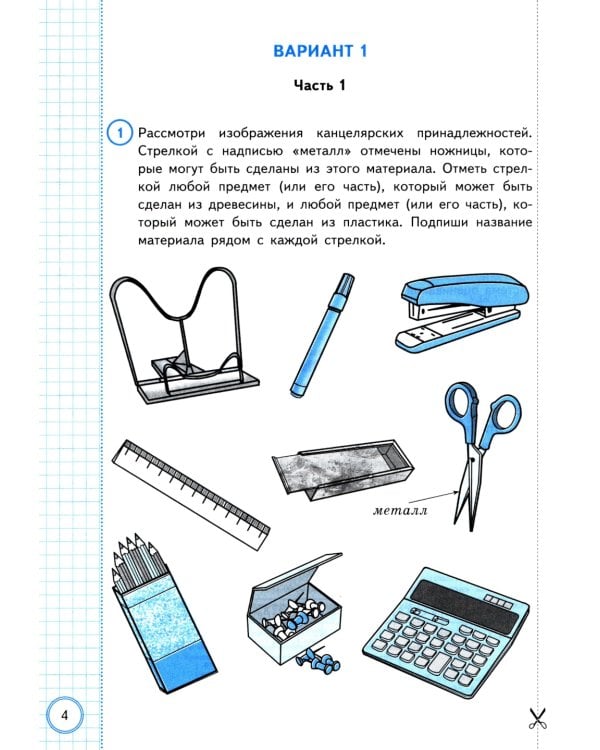 ВАРИАНТ 1

Часть 1

1 Рассмотри изображения канцелярских принадлежностей. Стрелкой с надписью «металл» отмечены ножницы, которые могут быть сделаны из этого материала. Отметь стрелкой любой предмет (или его часть), который может быть сделан из древесины, и любой предмет (или его часть), который может быть сделан из пластика. Подпиши название материала рядом с каждой стрелкой.

металл

4