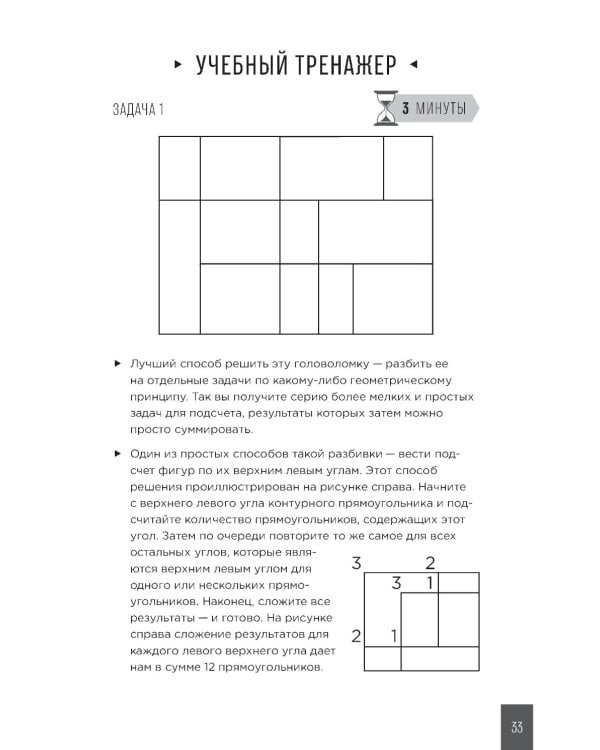 ▸ УЧЕБНЫЙ ТРЕНАЖЕР ◂

ЗАДАЧА 1

3 МИНУТЫ

▸ Лучший способ решить эту головоломку — разбить ее на отдельные задачи по какому-либо геометрическому принципу. Так вы получите серию более мелких и простых задач для подсчета, результаты которых затем можно просто суммировать.

▸ Один из простых способов такой разбивки — вести подсчет фигур по их верхним левым углам. Этот способ решения проиллюстрирован на рисунке справа. Начните с верхнего левого угла контурного прямоугольника и подсчитайте количество прямоугольников, содержащих этот угол. Затем по очереди повторите то же самое для всех остальных углов, которые являются верхним левым углом для одного или нескольких прямоугольников. Наконец, сложите все результаты — и готово. На рисунке справа сложение результатов для каждого левого верхнего угла дает нам в сумме 12 прямоугольников.

3 2
3 1
2 1

33