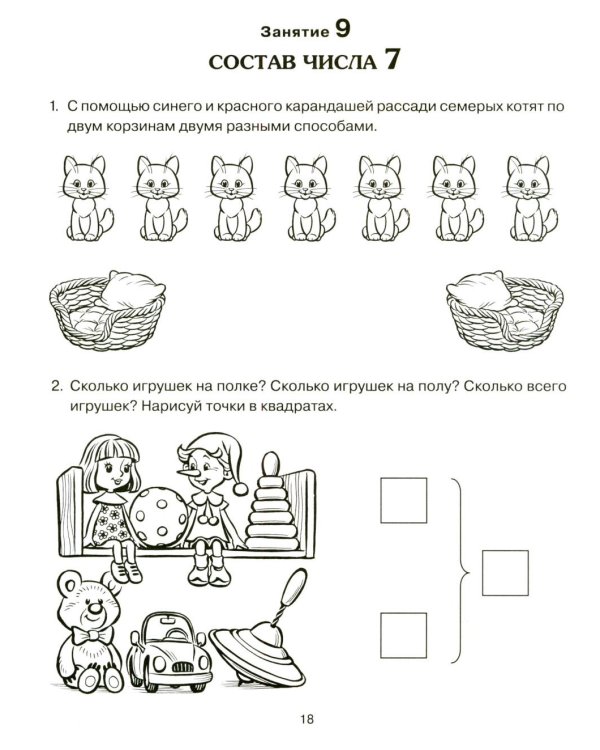 Занятие 9
СОСТАВ ЧИСЛА 7

1. С помощью синего и красного карандашей рассади семерых котят по двум корзинам двумя разными способами.

2. Сколько игрушек на полке? Сколько игрушек на полу? Сколько всего игрушек? Нарисуй точки в квадратах.

18