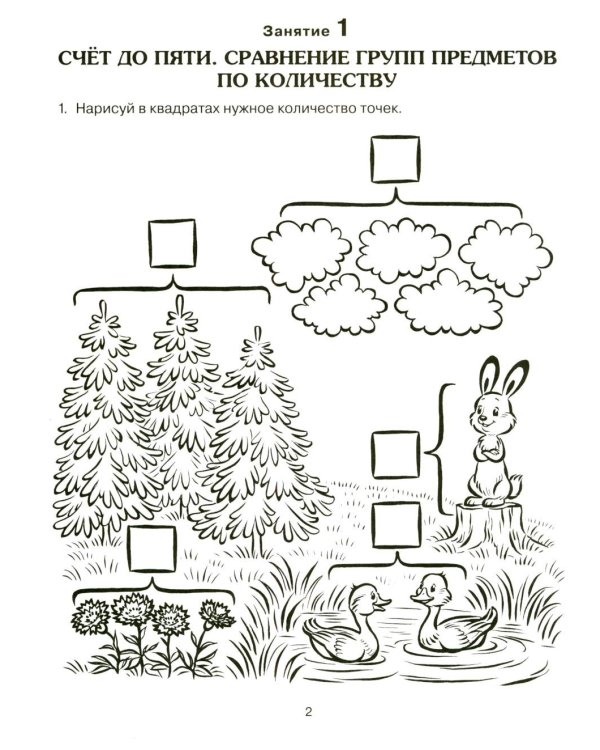 Занятие 1

СЧЁТ ДО ПЯТИ. СРАВНЕНИЕ ГРУПП ПРЕДМЕТОВ ПО КОЛИЧЕСТВУ

1. Нарисуй в квадратах нужное количество точек.

2