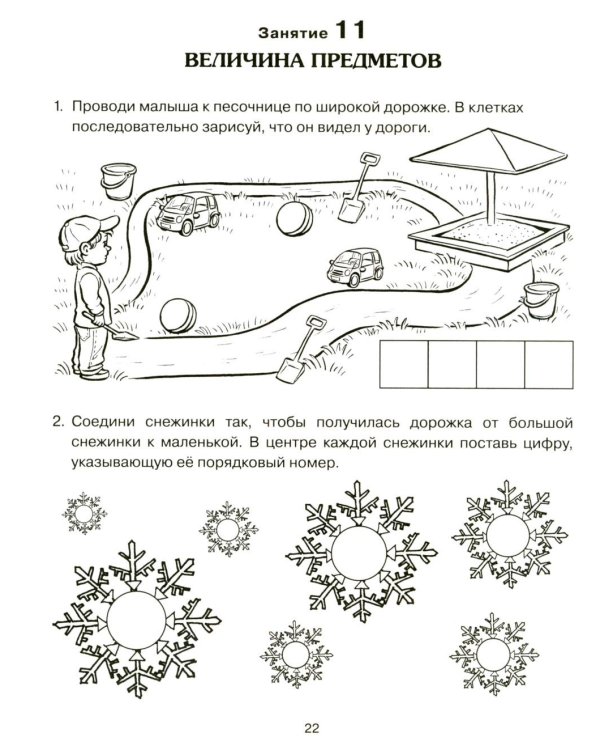 Занятие 11
ВЕЛИЧИНА ПРЕДМЕТОВ

1. Проводи малыша к песочнице по широкой дорожке. В клетках последовательно зарисуй, что он видел у дороги.

2. Соедини снежинки так, чтобы получилась дорожка от большой снежинки к маленькой. В центре каждой снежинки поставь цифру, указывающую её порядковый номер.

22