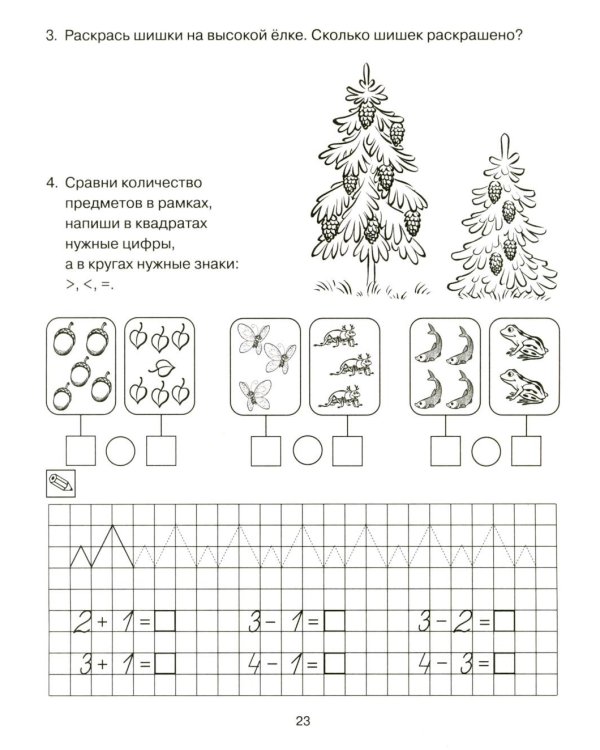 3. Раскрась шишки на высокой ёлке. Сколько шишек раскрашено?

4. Сравни количество предметов в рамках, напиши в квадратах нужные цифры, а в кругах нужные знаки: >, <, =.

$2 + 1 = \square$ $3 - 1 = \square$ $3 - 2 = \square$

$3 + 1 = \square$ $4 - 1 = \square$ $4 - 3 = \square$

23