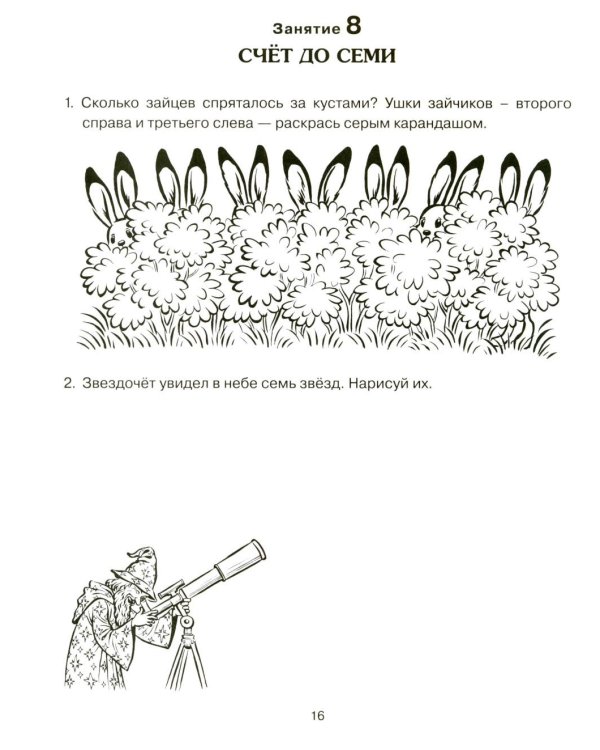 Занятие 8
СЧЁТ ДО СЕМИ

1. Сколько зайцев спряталось за кустами? Ушки зайчиков – второго справа и третьего слева — раскрась серым карандашом.

2. Звездочёт увидел в небе семь звёзд. Нарисуй их.

16