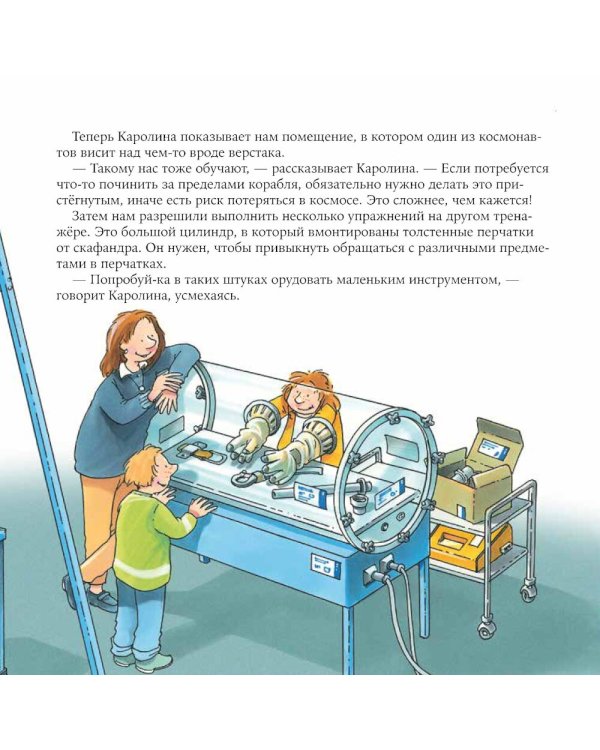 Теперь Каролина показывает нам помещение, в котором один из космонавтов висит над чем-то вроде верстака.

— Такому нас тоже обучают, — рассказывает Каролина. — Если потребуется что-то починить за пределами корабля, обязательно нужно делать это пристёгнутым, иначе есть риск потеряться в космосе. Это сложнее, чем кажется!

Затем нам разрешили выполнить несколько упражнений на другом тренажёре. Это большой цилиндр, в который вмонтированы толстенные перчатки от скафандра. Он нужен, чтобы привыкнуть обращаться с различными предметами в перчатках.

— Попробуй-ка в таких штуках орудовать маленьким инструментом, — говорит Каролина, усмехаясь.