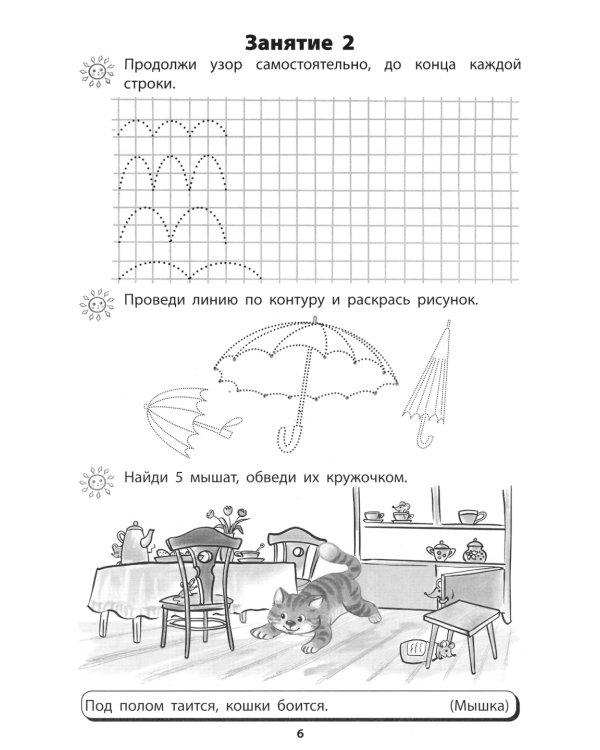 Занятие 2

Продолжи узор самостоятельно, до конца каждой строки.

Проведи линию по контуру и раскрась рисунок.

Найди 5 мышат, обведи их кружочком.

Под полом таится, кошки боится. (Мышка)

6