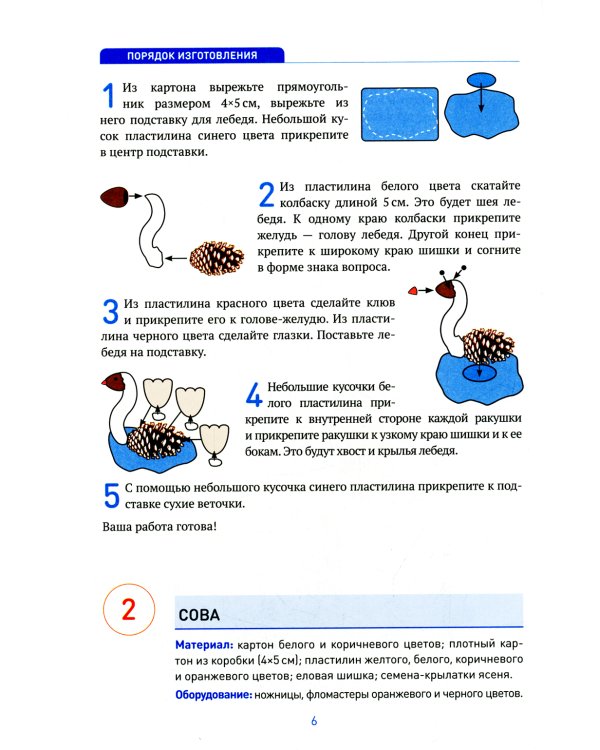 ПОРЯДОК ИЗГОТОВЛЕНИЯ

1 Из картона вырежьте прямоугольник размером 4×5 см, вырежьте из него подставку для лебедя. Небольшой кусок пластилина синего цвета прикрепите в центр подставки.

2 Из пластилина белого цвета скатайте колбаску длиной 5 см. Это будет шея лебедя. К одному краю колбаски прикрепите желудь — голову лебедя. Другой конец прикрепите к широкому краю шишки и согните в форме знака вопроса.

3 Из пластилина красного цвета сделайте клюв и прикрепите его к голове-желудю. Из пластилина черного цвета сделайте глазки. Поставьте лебедя на подставку.

4 Небольшие кусочки белого пластилина прикрепите к внутренней стороне каждой ракушки и прикрепите ракушки к узкому краю шишки и к ее бокам. Это будут хвост и крылья лебедя.

5 С помощью небольшого кусочка синего пластилина прикрепите к подставке сухие веточки.

Ваша работа готова!

2

СОВА

Материал: картон белого и коричневого цветов; плотный картон из коробки (4×5 см); пластилин желтого, белого, коричневого и оранжевого цветов; еловая шишка; семена-крылатки ясеня.

Оборудование: ножницы, фломастеры оранжевого и черного цветов.

6