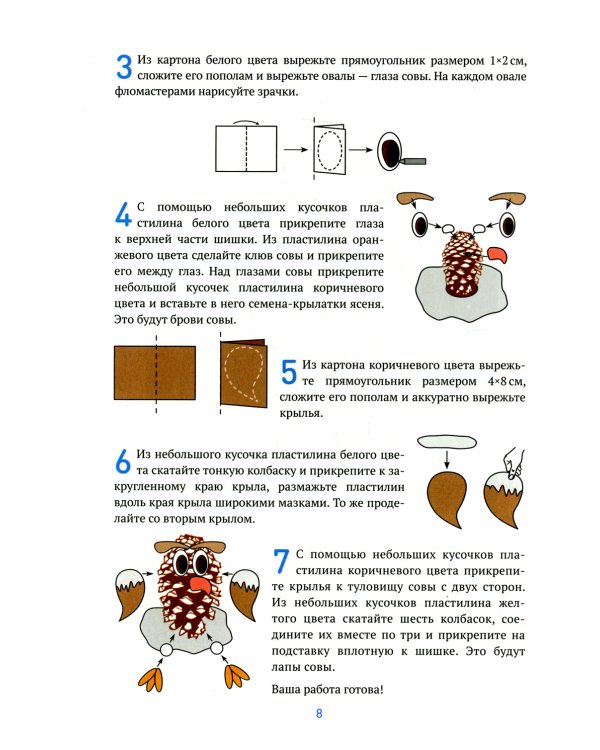 3 Из картона белого цвета вырежьте прямоугольник размером 1×2 см, сложите его пополам и вырежьте овалы — глаза совы. На каждом овале фломастерами нарисуйте зрачки.

4 С помощью небольших кусочков пластилина белого цвета прикрепите глаза к верхней части шишки. Из пластилина оранжевого цвета сделайте клюв совы и прикрепите его между глаз. Над глазами совы прикрепите небольшой кусочек пластилина коричневого цвета и вставьте в него семена-крылатки ясеня. Это будут брови совы.

5 Из картона коричневого цвета вырежьте прямоугольник размером 4×8 см, сложите его пополам и аккуратно вырежьте крылья.

6 Из небольшого кусочка пластилина белого цвета скатайте тонкую колбаску и прикрепите к закругленному краю крыла, размажьте пластилин вдоль края крыла широкими мазками. То же проделайте со вторым крылом.

7 С помощью небольших кусочков пластилина коричневого цвета прикрепите крылья к туловищу совы с двух сторон. Из небольших кусочков пластилина желтого цвета скатайте шесть колбасок, соедините их вместе по три и прикрепите на подставку вплотную к шишке. Это будут лапы совы.

Ваша работа готова!

8