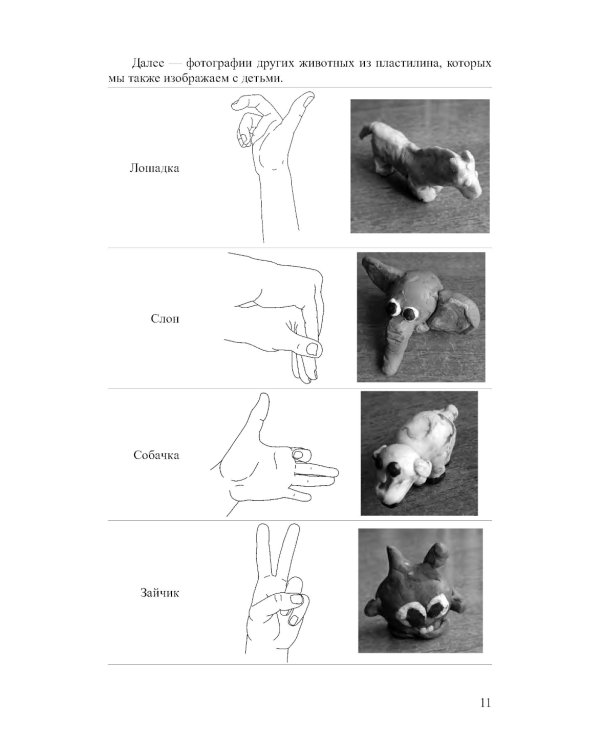 Далее — фотографии других животных из пластилина, которых мы также изображаем с детьми.

Лошадка

Слон

Собачка

Зайчик

11