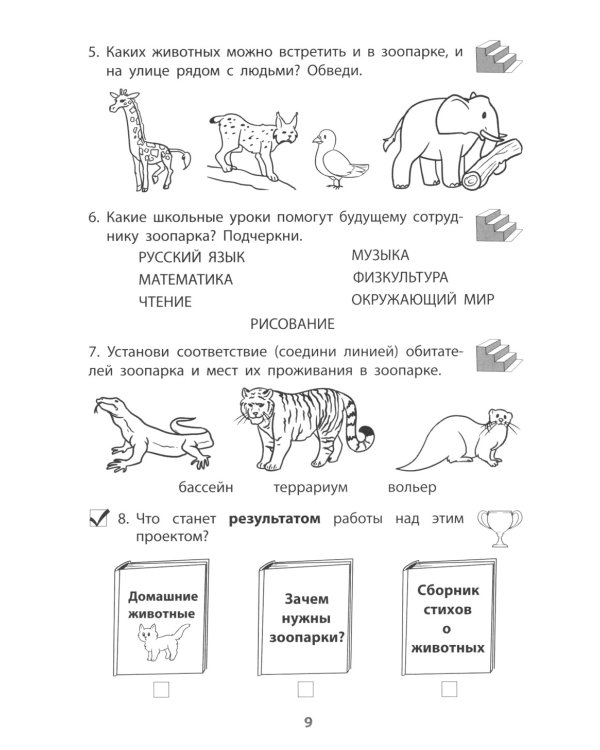 5. Каких животных можно встретить и в зоопарке, и на улице рядом с людьми? Обведи.

6. Какие школьные уроки помогут будущему сотруднику зоопарка? Подчеркни.

РУССКИЙ ЯЗЫК
МАТЕМАТИКА
ЧТЕНИЕ

МУЗЫКА
ФИЗКУЛЬТУРА
ОКРУЖАЮЩИЙ МИР

РИСОВАНИЕ

7. Установи соответствие (соедини линией) обитателей зоопарка и мест их проживания в зоопарке.

бассейн
террариум
вольер

8. Что станет **результатом** работы над этим проектом?

Домашние животные

Зачем нужны зоопарки?

Сборник стихов о животных

9