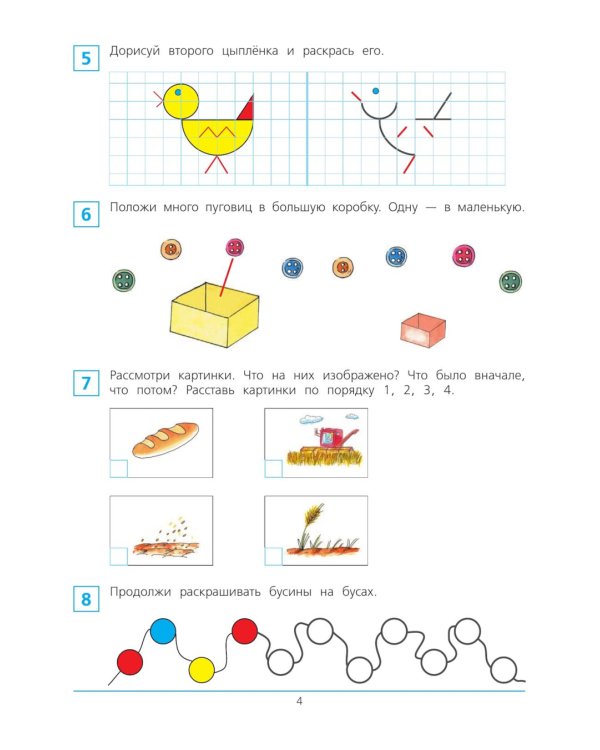 5 Дорисуй второго цыплёнка и раскрась его.

6 Положи много пуговиц в большую коробку. Одну — в маленькую.

7 Рассмотри картинки. Что на них изображено? Что было вначале, что потом? Расставь картинки по порядку 1, 2, 3, 4.

8 Продолжи раскрашивать бусины на бусах.

4