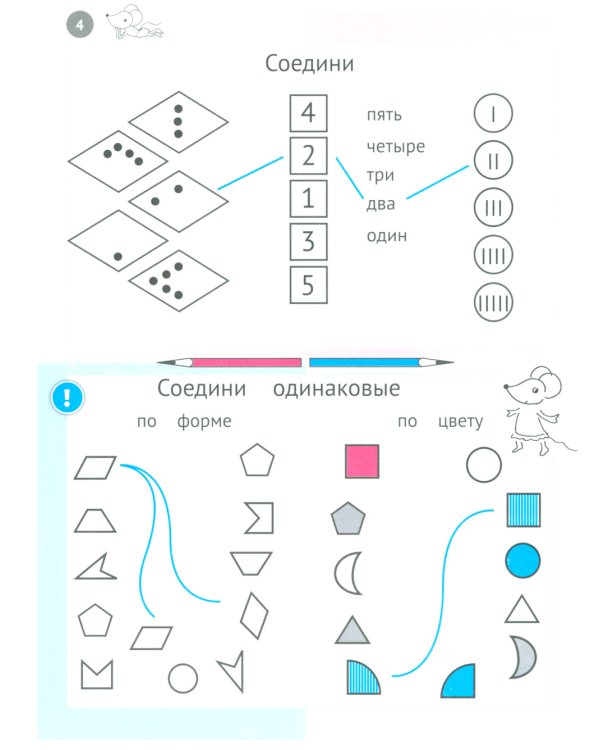 4

Соедини

4
2
1
3
5

пять
четыре
три
два
один

I
II
III
IIII
IIIII

!

Соедини одинаковые

по форме

по цвету