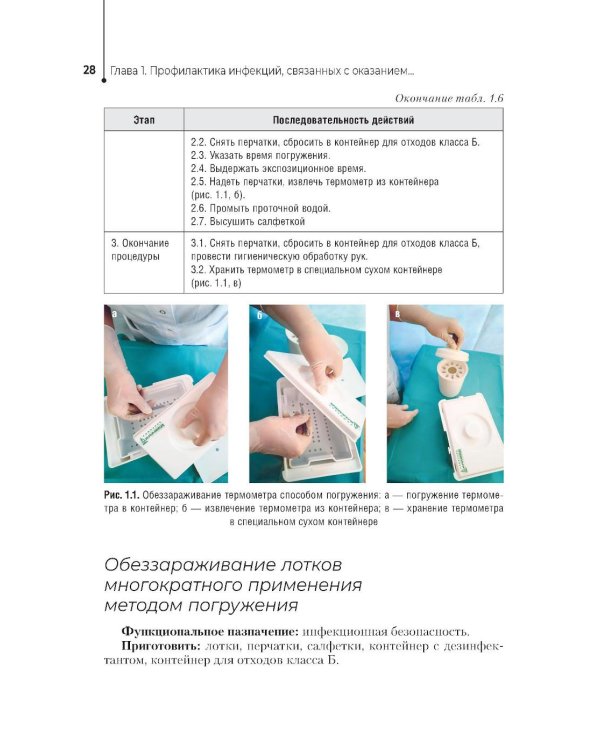 28 Глава 1. Профилактика инфекций, связанных с оказанием...

Окончание табл. 1.6

| Этап | Последовательность действий |
|---|---|
| | 2.2. Снять перчатки, сбросить в контейнер для отходов класса Б. 2.3. Указать время погружения. 2.4. Выдержать экспозиционное время. 2.5. Надеть перчатки, извлечь термометр из контейнера (рис. 1.1, б). 2.6. Промыть проточной водой. 2.7. Высушить салфеткой |
| 3. Окончание процедуры | 3.1. Снять перчатки, сбросить в контейнер для отходов класса Б, провести гигиеническую обработку рук. 3.2. Хранить термометр в специальном сухом контейнере (рис. 1.1, в) |

а

б

в

Рис. 1.1. Обеззараживание термометра способом погружения: а — погружение термометра в контейнер; б — извлечение термометра из контейнера; в — хранение термометра в специальном сухом контейнере

Обеззараживание лотков многократного применения методом погружения

Функциональное назначение: инфекционная безопасность.

Приготовить: лотки, перчатки, салфетки, контейнер с дезинфектантом, контейнер для отходов класса Б.