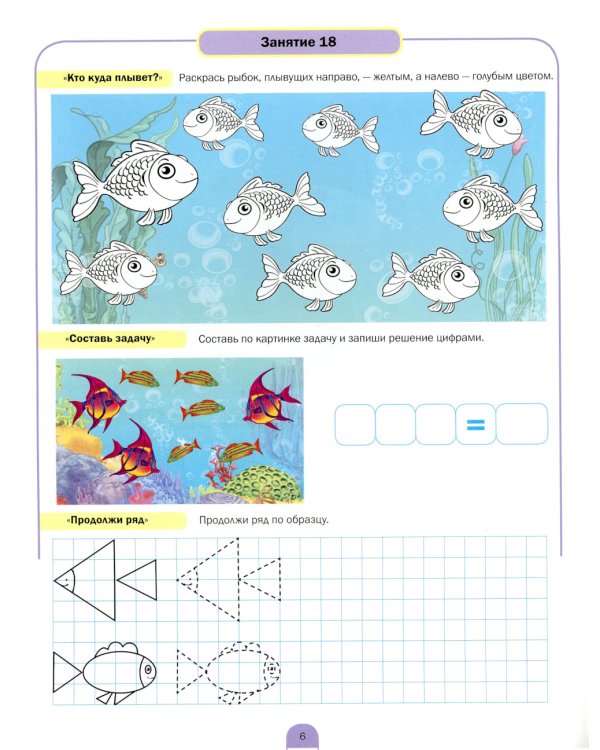 Занятие 18

«Кто куда плывет?» Раскрась рыбок, плывущих направо, — желтым, а налево — голубым цветом.

«Составь задачу» Составь по картинке задачу и запиши решение цифрами.

=

«Продолжи ряд» Продолжи ряд по образцу.

6