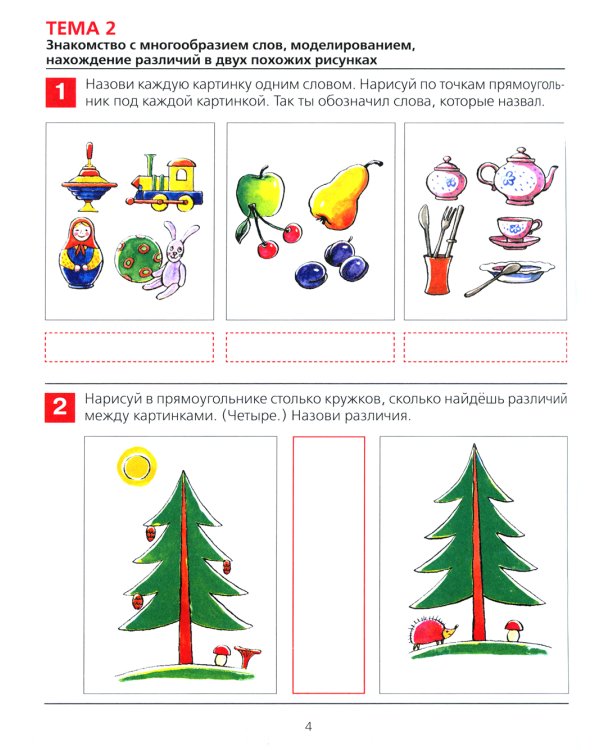 ТЕМА 2
Знакомство с многообразием слов, моделированием, нахождение различий в двух похожих рисунках

1 Назови каждую картинку одним словом. Нарисуй по точкам прямоугольник под каждой картинкой. Так ты обозначил слова, которые назвал.

2 Нарисуй в прямоугольнике столько кружков, сколько найдёшь различий между картинками. (Четыре.) Назови различия.

4