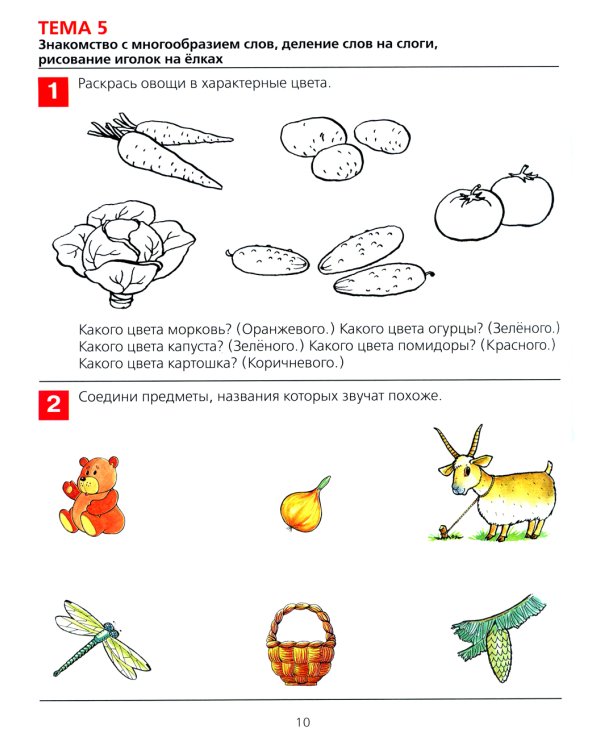 ТЕМА 5
Знакомство с многообразием слов, деление слов на слоги, рисование иголок на ёлках

1 Раскрась овощи в характерные цвета.

Какого цвета морковь? (Оранжевого.) Какого цвета огурцы? (Зелёного.) Какого цвета капуста? (Зелёного.) Какого цвета помидоры? (Красного.) Какого цвета картошка? (Коричневого.)

2 Соедини предметы, названия которых звучат похоже.

10