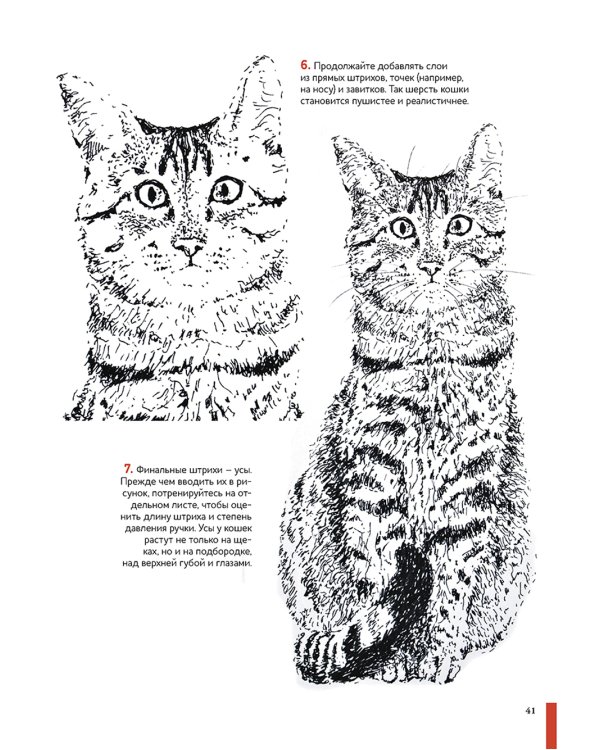 6. Продолжайте добавлять слои из прямых штрихов, точек (например, на носу) и завитков. Так шерсть кошки становится пушистее и реалистичнее.

7. Финальные штрихи – усы. Прежде чем вводить их в рисунок, потренируйтесь на отдельном листе, чтобы оценить длину штриха и степень давления ручки. Усы у кошек растут не только на щеках, но и на подбородке, над верхней губой и глазами.

41