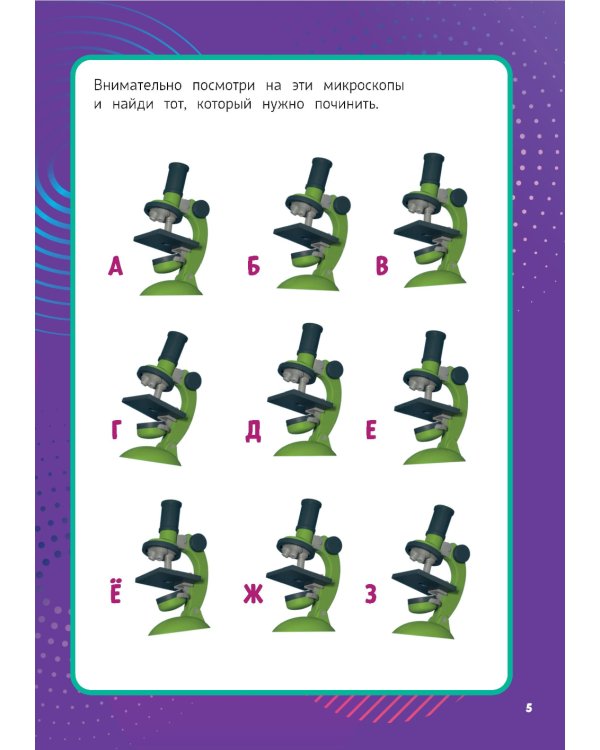 Внимательно посмотри на эти микроскопы и найди тот, который нужно починить.

А Б В

Г Д Е

Ё Ж З

5