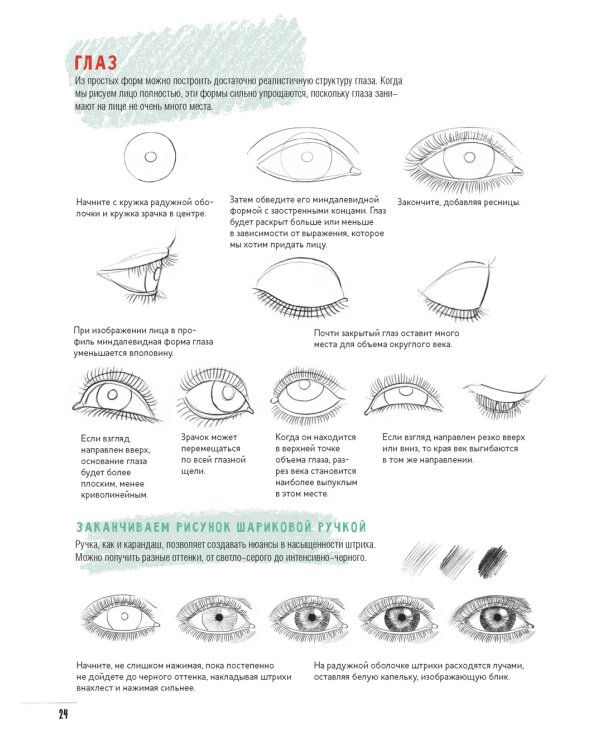 ГЛАЗ

Из простых форм можно построить достаточно реалистичную структуру глаза. Когда мы рисуем лицо полностью, эти формы сильно упрощаются, поскольку глаза занимают на лице не очень много места.

Начните с кружка радужной оболочки и кружка зрачка в центре.

Затем обведите его миндалевидной формой с заостренными концами. Глаз будет раскрыт больше или меньше в зависимости от выражения, которое мы хотим придать лицу.

Закончите, добавляя ресницы.

При изображении лица в профиль миндалевидная форма глаза уменьшается вполовину.

Почти закрытый глаз оставит много места для объема округлого века.

Если взгляд направлен вверх, основание глаза будет более плоским, менее криволинейным.

Зрачок может перемещаться по всей глазной щели.

Когда он находится в верхней точке объема глаза, разрез века становится наиболее выпуклым в этом месте.

Если взгляд направлен резко вверх или вниз, то края век выгибаются в том же направлении.

ЗАКАНЧИВАЕМ РИСУНОК ШАРИКОВОЙ РУЧКОЙ

Ручка, как и карандаш, позволяет создавать нюансы в насыщенности штриха. Можно получить разные оттенки, от светло-серого до интенсивно-черного.

Начните, не слишком нажимая, пока постепенно не дойдете до черного оттенка, накладывая штрихи внахлест и нажимая сильнее.

На радужной оболочке штрихи расходятся лучами, оставляя белую капельку, изображающую блик.

24