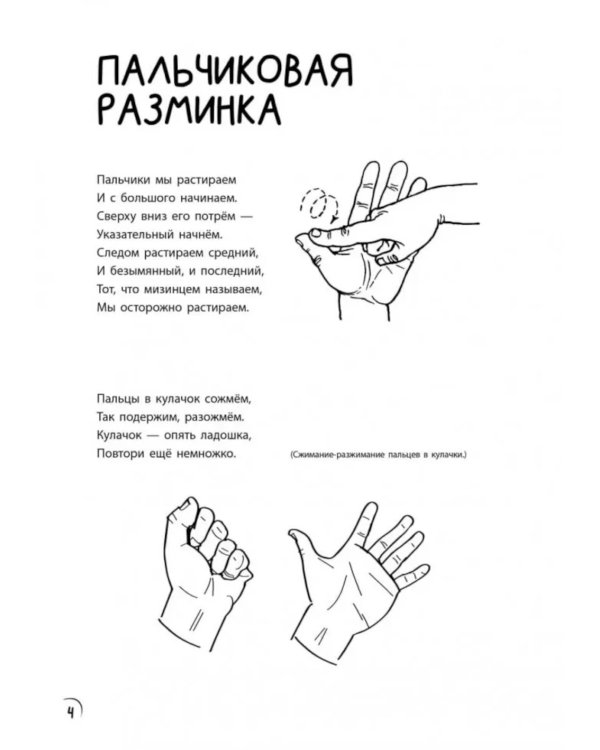 ПАЛЬЧИКОВАЯ РАЗМИНКА

Пальчики мы растираем
И с большого начинаем.
Сверху вниз его потрём —
Указательный начнём.
Следом растираем средний,
И безымянный, и последний,
Тот, что мизинцем называем,
Мы осторожно растираем.

Пальцы в кулачок сожмём,
Так подержим, разожмём.
Кулачок — опять ладошка,
Повтори ещё немножко.

(Сжимание-разжимание пальцев в кулачки.)

4