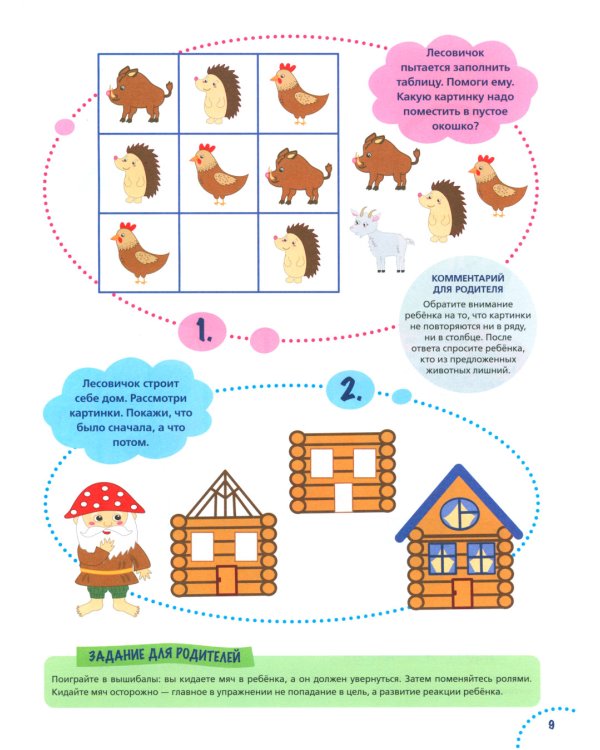 Лесовичок пытается заполнить таблицу. Помоги ему. Какую картинку надо поместить в пустое окошко?

1.

КОММЕНТАРИЙ ДЛЯ РОДИТЕЛЯ
Обратите внимание ребёнка на то, что картинки не повторяются ни в ряду, ни в столбце. После ответа спросите ребёнка, кто из предложенных животных лишний.

Лесовичок строит себе дом. Рассмотри картинки. Покажи, что было сначала, а что потом.

2.

ЗАДАНИЕ ДЛЯ РОДИТЕЛЕЙ
Поиграйте в вышибалы: вы кидаете мяч в ребёнка, а он должен увернуться. Затем поменяйтесь ролями. Кидайте мяч осторожно — главное в упражнении не попадание в цель, а развитие реакции ребёнка.

9