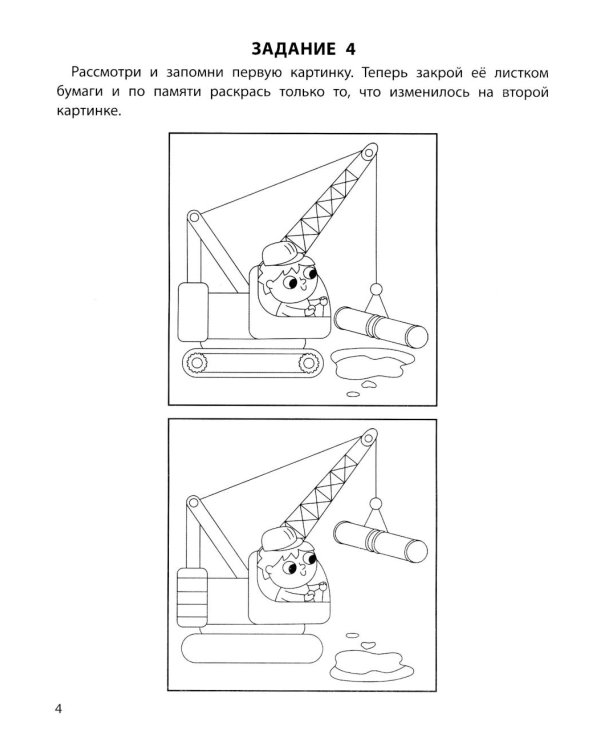 ЗАДАНИЕ 4

Рассмотри и запомни первую картинку. Теперь закрой её листком бумаги и по памяти раскрась только то, что изменилось на второй картинке.

4