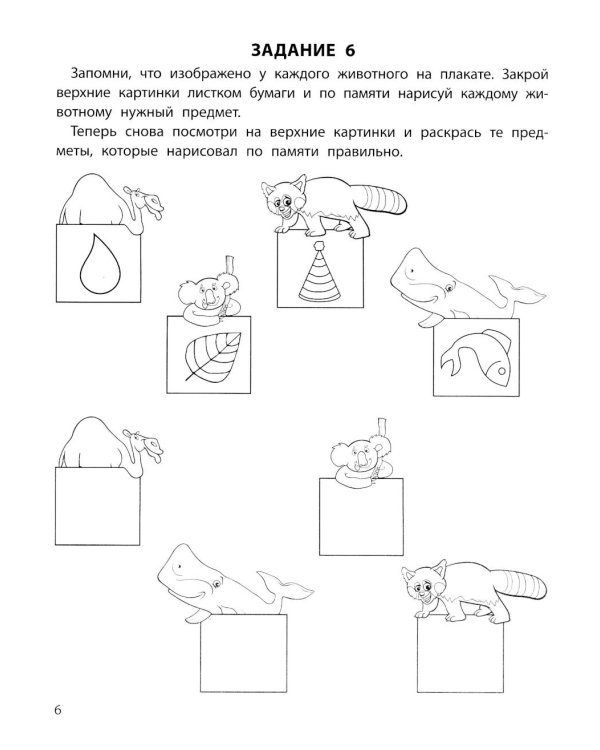 ЗАДАНИЕ 6

Запомни, что изображено у каждого животного на плакате. Закрой верхние картинки листком бумаги и по памяти нарисуй каждому животному нужный предмет.

Теперь снова посмотри на верхние картинки и раскрась те предметы, которые нарисовал по памяти правильно.

6