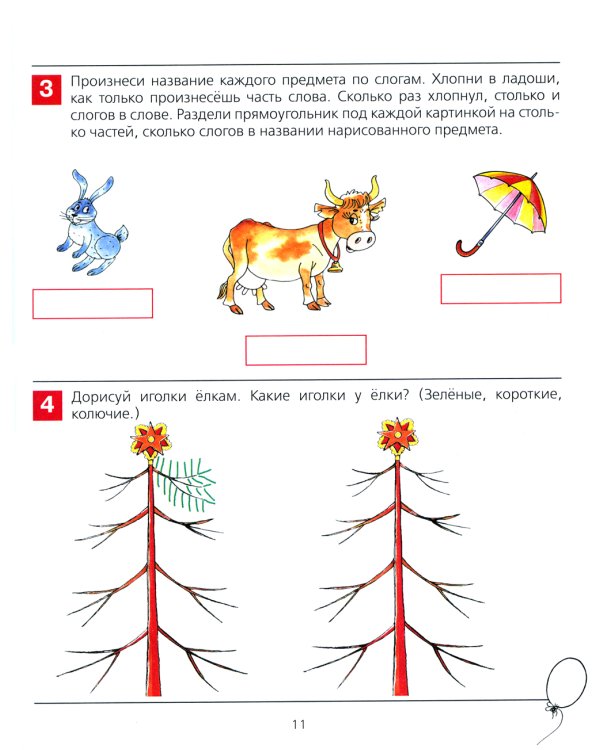 3 Произнеси название каждого предмета по слогам. Хлопни в ладоши, как только произнесёшь часть слова. Сколько раз хлопнул, столько и слогов в слове. Раздели прямоугольник под каждой картинкой на столько частей, сколько слогов в названии нарисованного предмета.

4 Дорисуй иголки ёлкам. Какие иголки у ёлки? (Зелёные, короткие, колючие.)

11