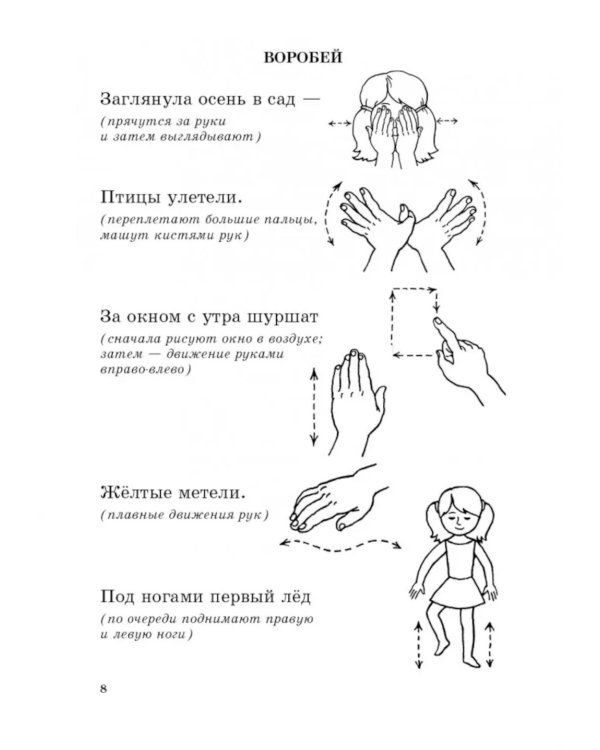 ВОРОБЕЙ

Заглянула осень в сад —
(прячутся за руки и затем выглядывают)

Птицы улетели.
(переплетают большие пальцы, машут кистями рук)

За окном с утра шуршат
(сначала рисуют окно в воздухе; затем — движение руками вправо-влево)

Жёлтые метели.
(плавные движения рук)

Под ногами первый лёд
(по очереди поднимают правую и левую ноги)

8