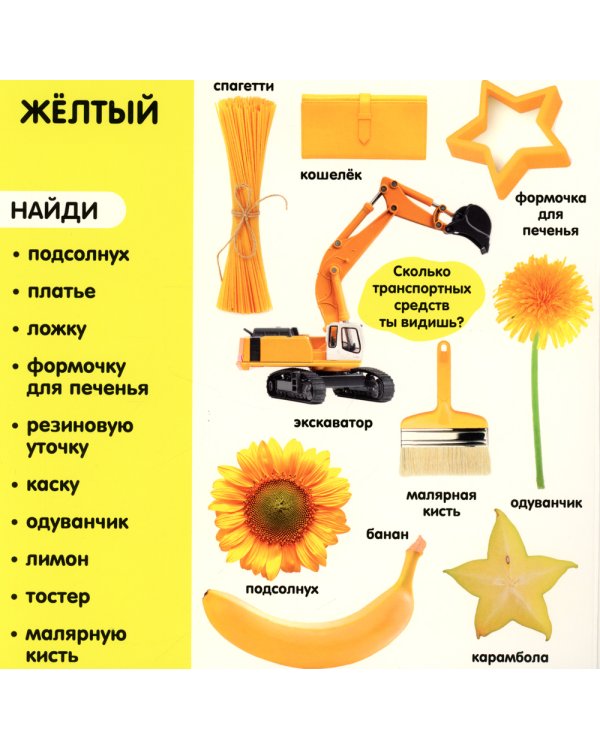 ЖЁЛТЫЙ

НАЙДИ

• подсолнух
• платье
• ложку
• формочку для печенья
• резиновую уточку
• каску
• одуванчик
• лимон
• тостер
• малярную кисть

спагетти

кошелёк

формочка для печенья

Сколько транспортных средств ты видишь?

экскаватор

малярная кисть

одуванчик

банан

подсолнух

карамбола