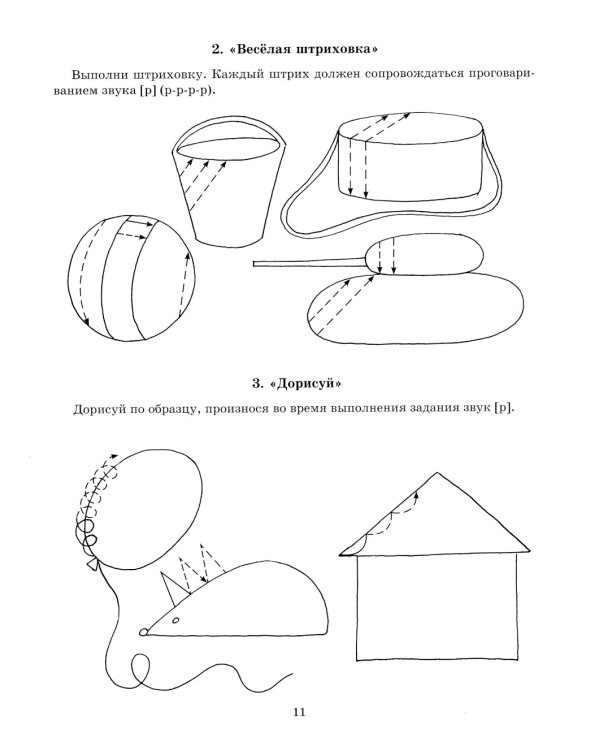 2. «Весёлая штриховка»

Выполни штриховку. Каждый штрих должен сопровождаться проговариванием звука [р] (р-р-р-р).

3. «Дорисуй»

Дорисуй по образцу, произнося во время выполнения задания звук [р].

11