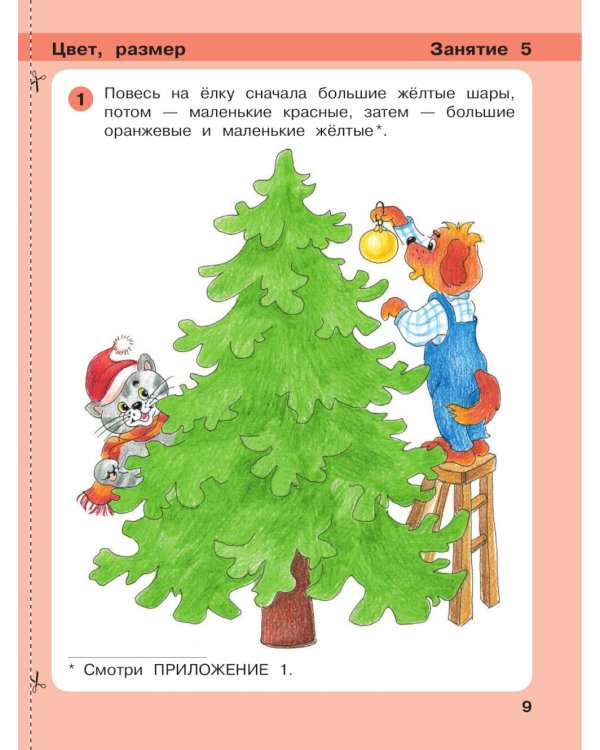 Цвет, размер

Занятие 5

1 Повесь на ёлку сначала большие жёлтые шары, потом — маленькие красные, затем — большие оранжевые и маленькие жёлтые*.

* Смотри ПРИЛОЖЕНИЕ 1.

9