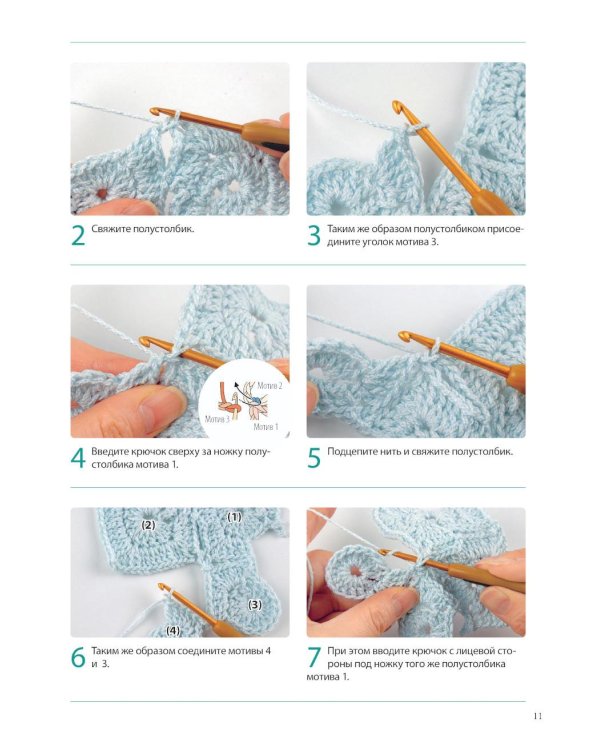 2 Свяжите полустолбик.

3 Таким же образом полустолбиком присоедините уголок мотива 3.

Мотив 2
Мотив 3
Мотив 1

4 Введите крючок сверху за ножку полустолбика мотива 1.

5 Подцепите нить и свяжите полустолбик.

(2)
(1)
(3)
(4)

6 Таким же образом соедините мотивы 4 и 3.

7 При этом вводите крючок с лицевой стороны под ножку того же полустолбика мотива 1.

11