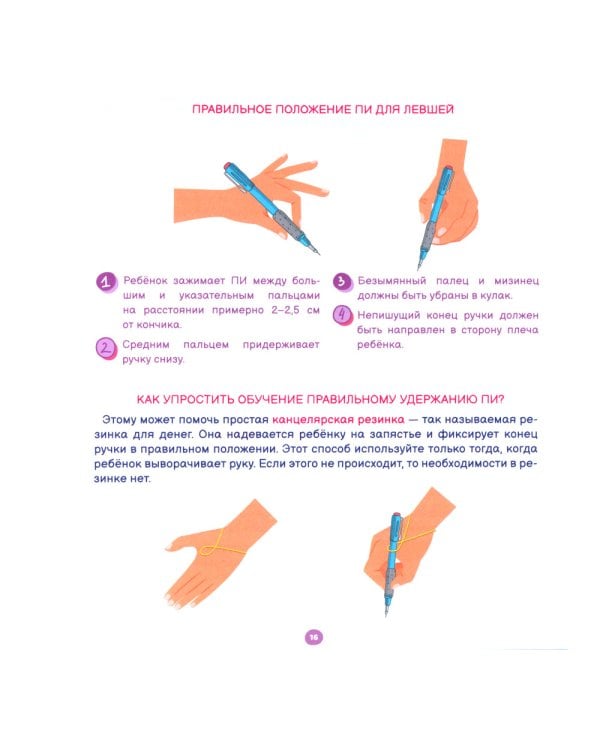 ПРАВИЛЬНОЕ ПОЛОЖЕНИЕ ПИ ДЛЯ ЛЕВШЕЙ

1 Ребёнок зажимает ПИ между большим и указательным пальцами на расстоянии примерно 2–2,5 см от кончика.

2 Средним пальцем придерживает ручку снизу.

3 Безымянный палец и мизинец должны быть убраны в кулак.

4 Непишущий конец ручки должен быть направлен в сторону плеча ребёнка.

КАК УПРОСТИТЬ ОБУЧЕНИЕ ПРАВИЛЬНОМУ УДЕРЖАНИЮ ПИ?

Этому может помочь простая канцелярская резинка — так называемая резинка для денег. Она надевается ребёнку на запястье и фиксирует конец ручки в правильном положении. Этот способ используйте только тогда, когда ребёнок выворачивает руку. Если этого не происходит, то необходимости в резинке нет.

16