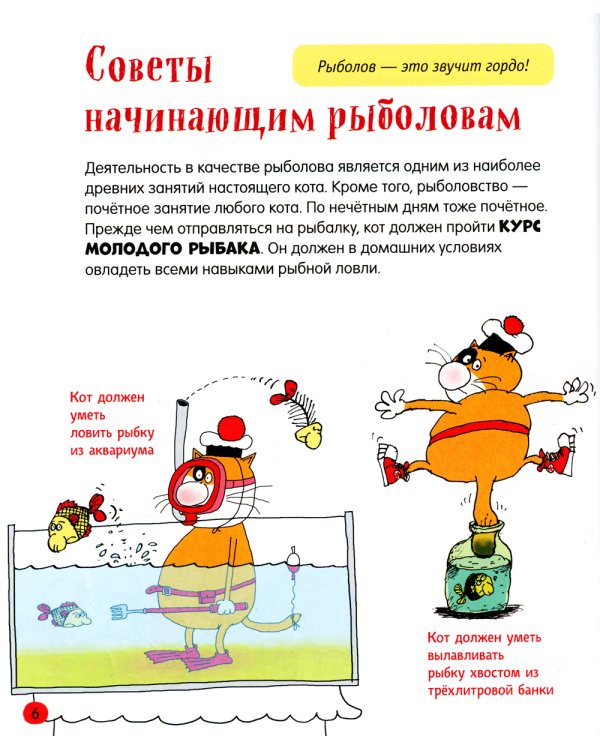 Советы начинающим рыболовам

Рыболов — это звучит гордо!

Деятельность в качестве рыболова является одним из наиболее древних занятий настоящего кота. Кроме того, рыболовство — почётное занятие любого кота. По нечётным дням тоже почётное. Прежде чем отправляться на рыбалку, кот должен пройти КУРС МОЛОДОГО РЫБАКА. Он должен в домашних условиях овладеть всеми навыками рыбной ловли.

Кот должен уметь ловить рыбку из аквариума

Кот должен уметь вылавливать рыбку хвостом из трёхлитровой банки

6