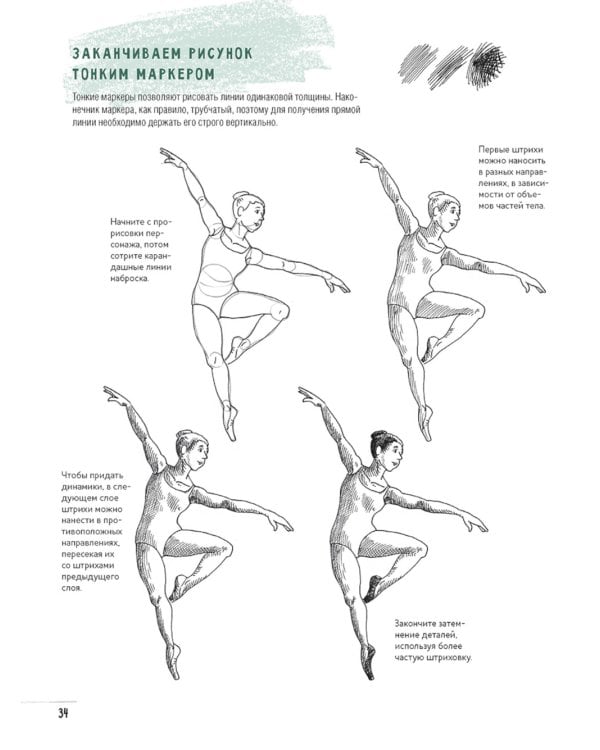 ЗАКАНЧИВАЕМ РИСУНОК ТОНКИМ МАРКЕРОМ

Тонкие маркеры позволяют рисовать линии одинаковой толщины. Наконечник маркера, как правило, трубчатый, поэтому для получения прямой линии необходимо держать его строго вертикально.

Начните с прорисовки персонажа, потом сотрите карандашные линии наброска.

Первые штрихи можно наносить в разных направлениях, в зависимости от объемов частей тела.

Чтобы придать динамики, в следующем слое штрихи можно нанести в противоположных направлениях, пересекая их со штрихами предыдущего слоя.

Закончите затемнение деталей, используя более частую штриховку.

34