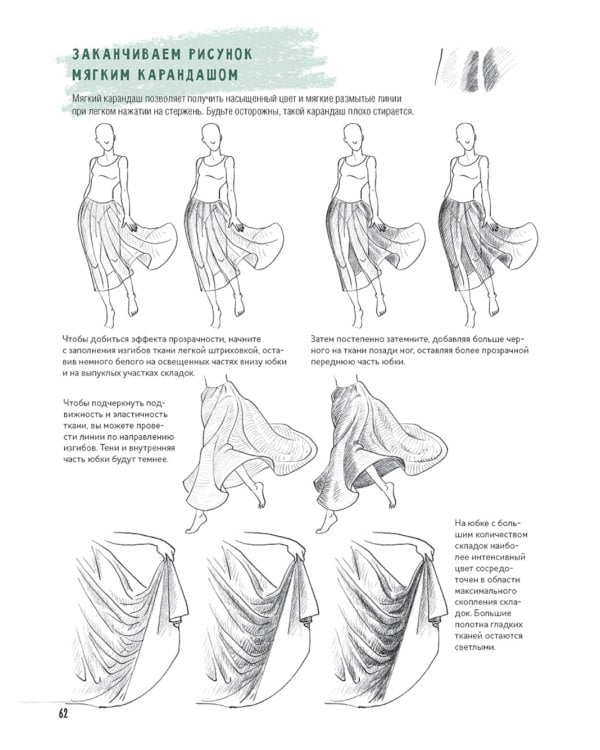 ЗАКАНЧИВАЕМ РИСУНОК МЯГКИМ КАРАНДАШОМ

Мягкий карандаш позволяет получить насыщенный цвет и мягкие размытые линии при легком нажатии на стержень. Будьте осторожны, такой карандаш плохо стирается.

Чтобы добиться эффекта прозрачности, начните с заполнения изгибов ткани легкой штриховкой, оставив немного белого на освещенных частях внизу юбки и на выпуклых участках складок.

Затем постепенно затемните, добавляя больше черного на ткани позади ног, оставляя более прозрачной переднюю часть юбки.

Чтобы подчеркнуть подвижность и эластичность ткани, вы можете провести линии по направлению изгибов. Тени и внутренняя часть юбки будут темнее.

На юбке с большим количеством складок наиболее интенсивный цвет сосредоточен в области максимального скопления складок. Большие полотна гладких тканей остаются светлыми.

62