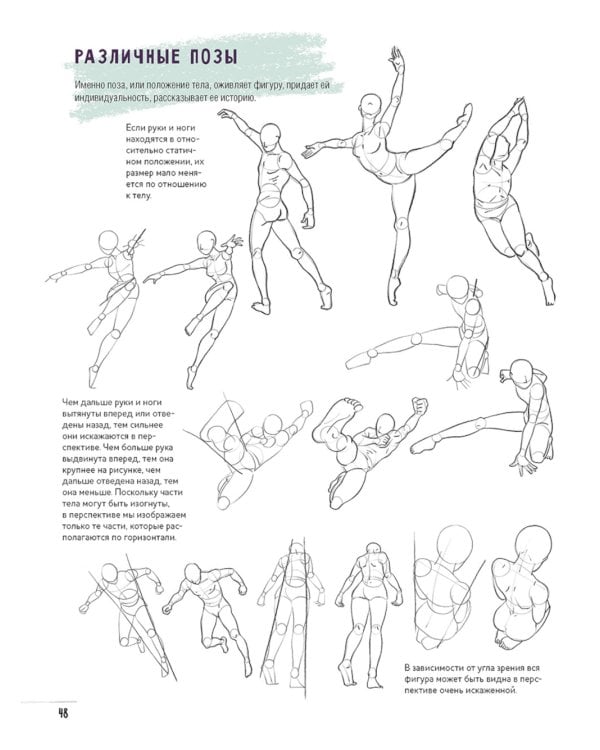 РАЗЛИЧНЫЕ ПОЗЫ

Именно поза, или положение тела, оживляет фигуру, придает ей индивидуальность, рассказывает ее историю.

Если руки и ноги находятся в относительно статичном положении, их размер мало меняется по отношению к телу.

Чем дальше руки и ноги вытянуты вперед или отведены назад, тем сильнее они искажаются в перспективе. Чем больше рука выдвинута вперед, тем она крупнее на рисунке, чем дальше отведена назад, тем она меньше. Поскольку части тела могут быть изогнуты, в перспективе мы изображаем только те части, которые располагаются по горизонтали.

В зависимости от угла зрения вся фигура может быть видна в перспективе очень искаженной.

48