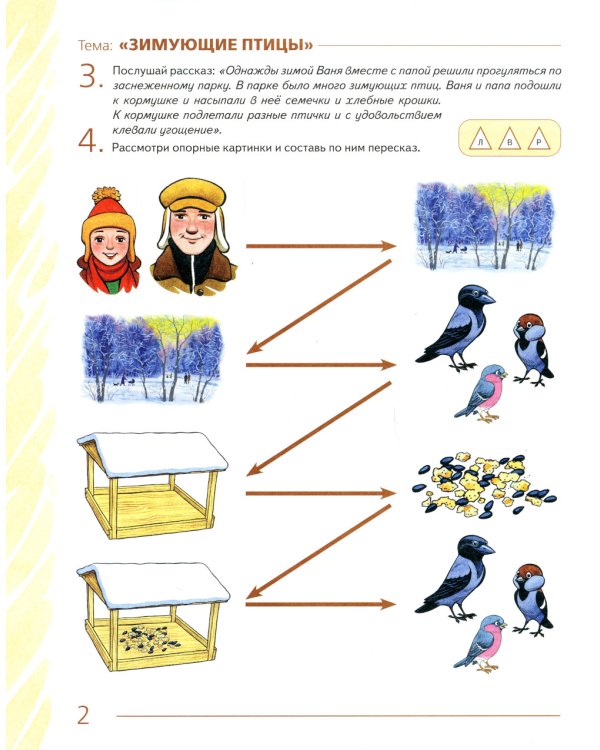 Тема: «ЗИМУЮЩИЕ ПТИЦЫ»

3. Послушай рассказ: «Однажды зимой Ваня вместе с папой решили прогуляться по заснеженному парку. В парке было много зимующих птиц. Ваня и папа подошли к кормушке и насыпали в неё семечки и хлебные крошки. К кормушке подлетали разные птички и с удовольствием клевали угощение».

Л В Р

4. Рассмотри опорные картинки и составь по ним пересказ.

2