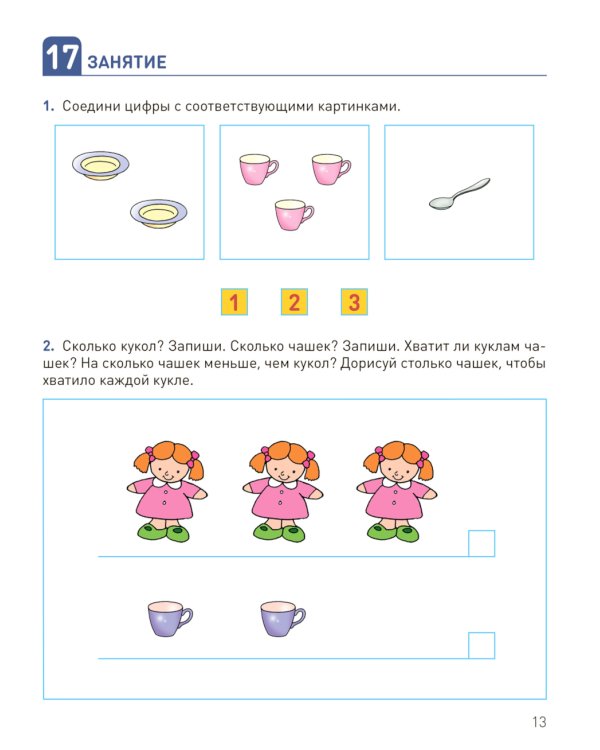 17 ЗАНЯТИЕ

1. Соедини цифры с соответствующими картинками.

1 2 3

2. Сколько кукол? Запиши. Сколько чашек? Запиши. Хватит ли куклам чашек? На сколько чашек меньше, чем кукол? Дорисуй столько чашек, чтобы хватило каждой кукле.

13